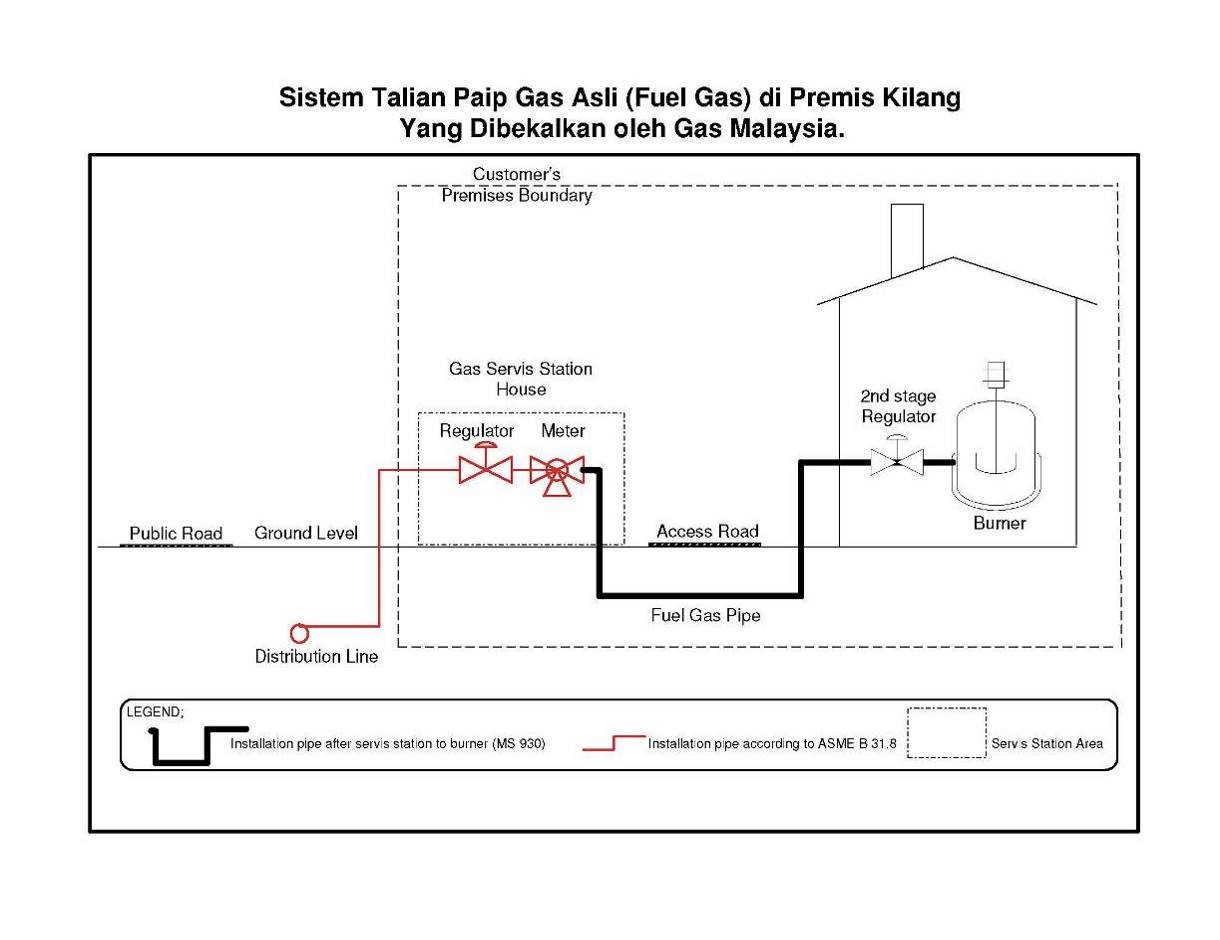 Sistem Talian Paip Gas Asli (Fuel Gas) di Premis Kilang Yang Dibekalkan oleh Gas Malaysia.

Customer's Premises Boundary

Gas Servis Station House

Regulator

Meter

2nd stage Regulator

Burner

Public Road

Ground Level

Access Road

Fuel Gas Pipe

Distribution Line

LEGEND;

Installation pipe after servis station to burner (MS 930)

Installation pipe according to ASME B 31.8

Servis Station Area